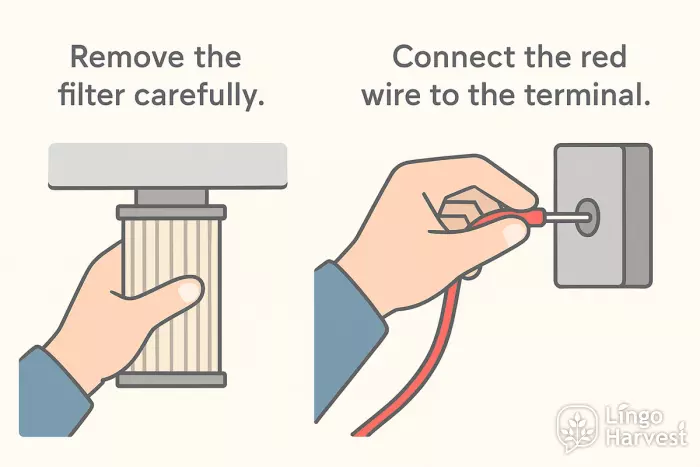 Remove the filter carefully.

Connect the red wire to the terminal.

Lingo Harvest