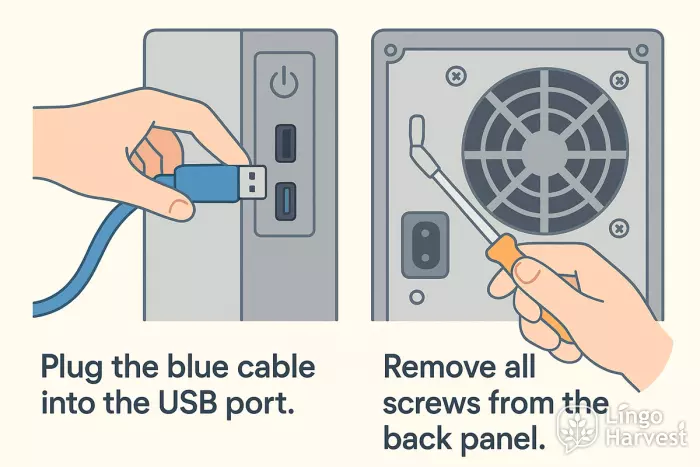 Plug the blue cable into the USB port.

Remove all screws from the back panel.

Lingo Harvest